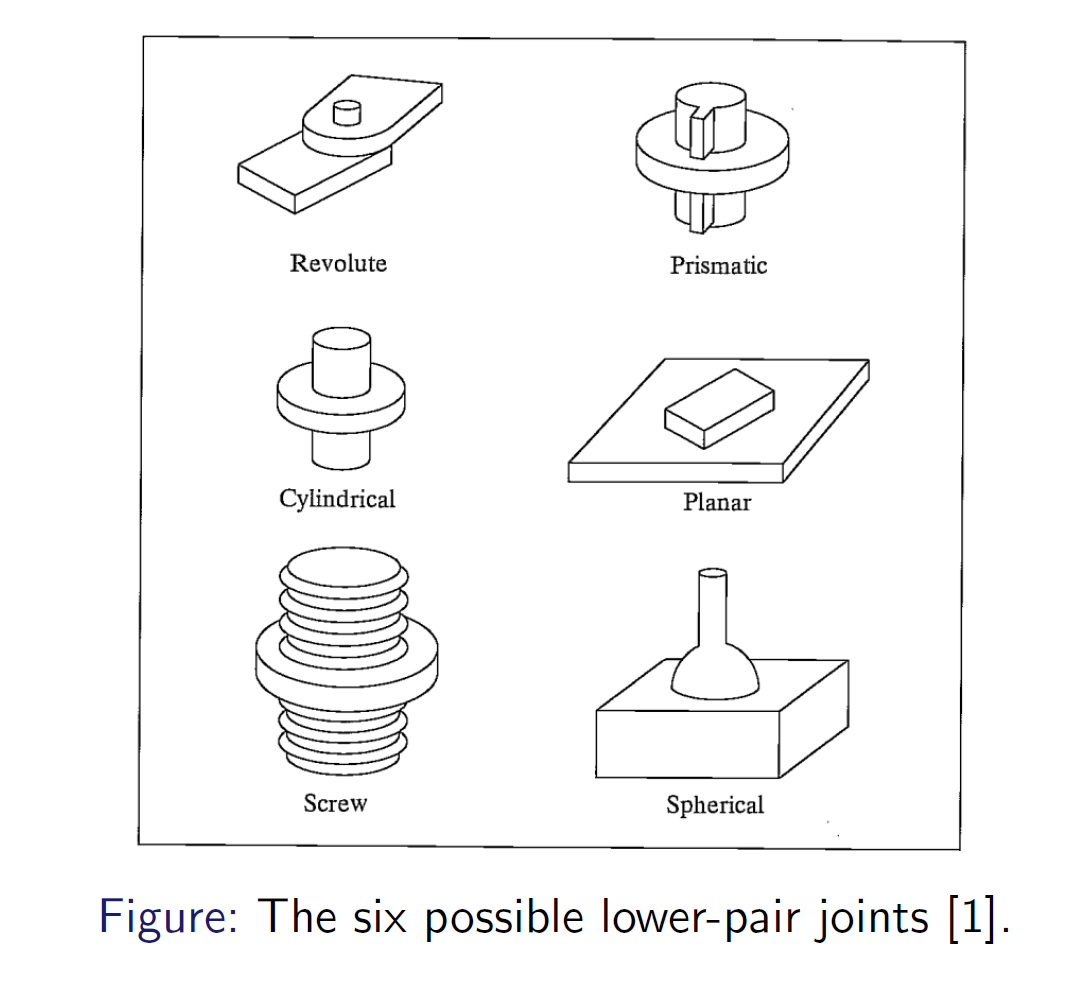 Revolute

Prismatic

Cylindrical

Planar

Screw

Spherical

Figure: The six possible lower-pair joints [1].